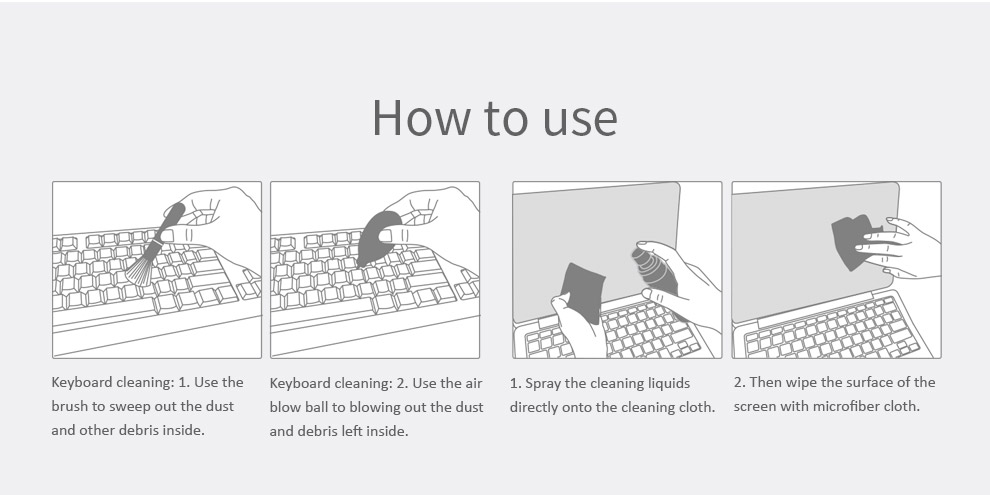 How to use

Keyboard cleaning: 1. Use the brush to sweep out the dust and other debris inside.

Keyboard cleaning: 2. Use the air blow ball to blowing out the dust and debris left inside.

1. Spray the cleaning liquids directly onto the cleaning cloth.

2. Then wipe the surface of the screen with microfiber cloth.